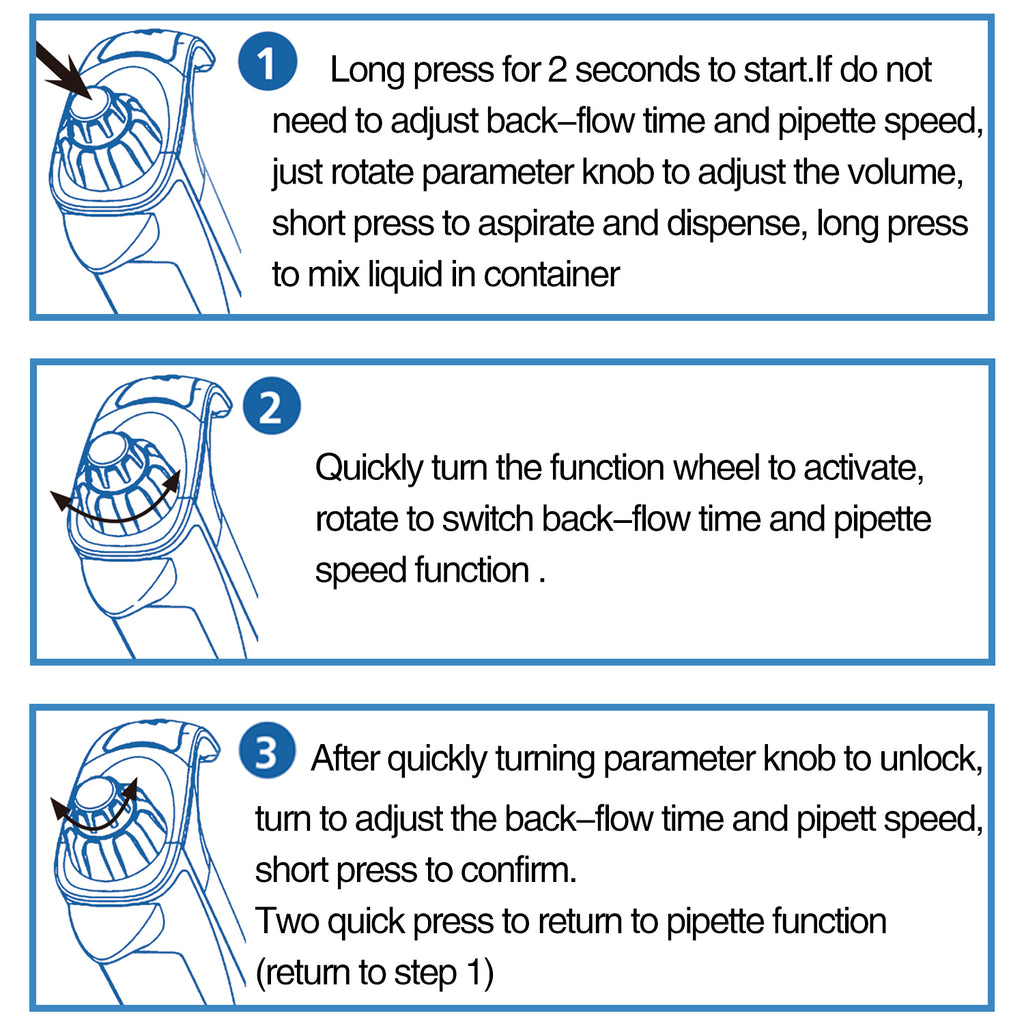 1 Long press for 2 seconds to start.If do not need to adjust back–flow time and pipette speed, just rotate parameter knob to adjust the volume, short press to aspirate and dispense, long press to mix liquid in container

2

Quickly turn the function wheel to activate, rotate to switch back–flow time and pipette speed function .

3 After quickly turning parameter knob to unlock, turn to adjust the back–flow time and pipett speed, short press to confirm.
Two quick press to return to pipette function (return to step 1)