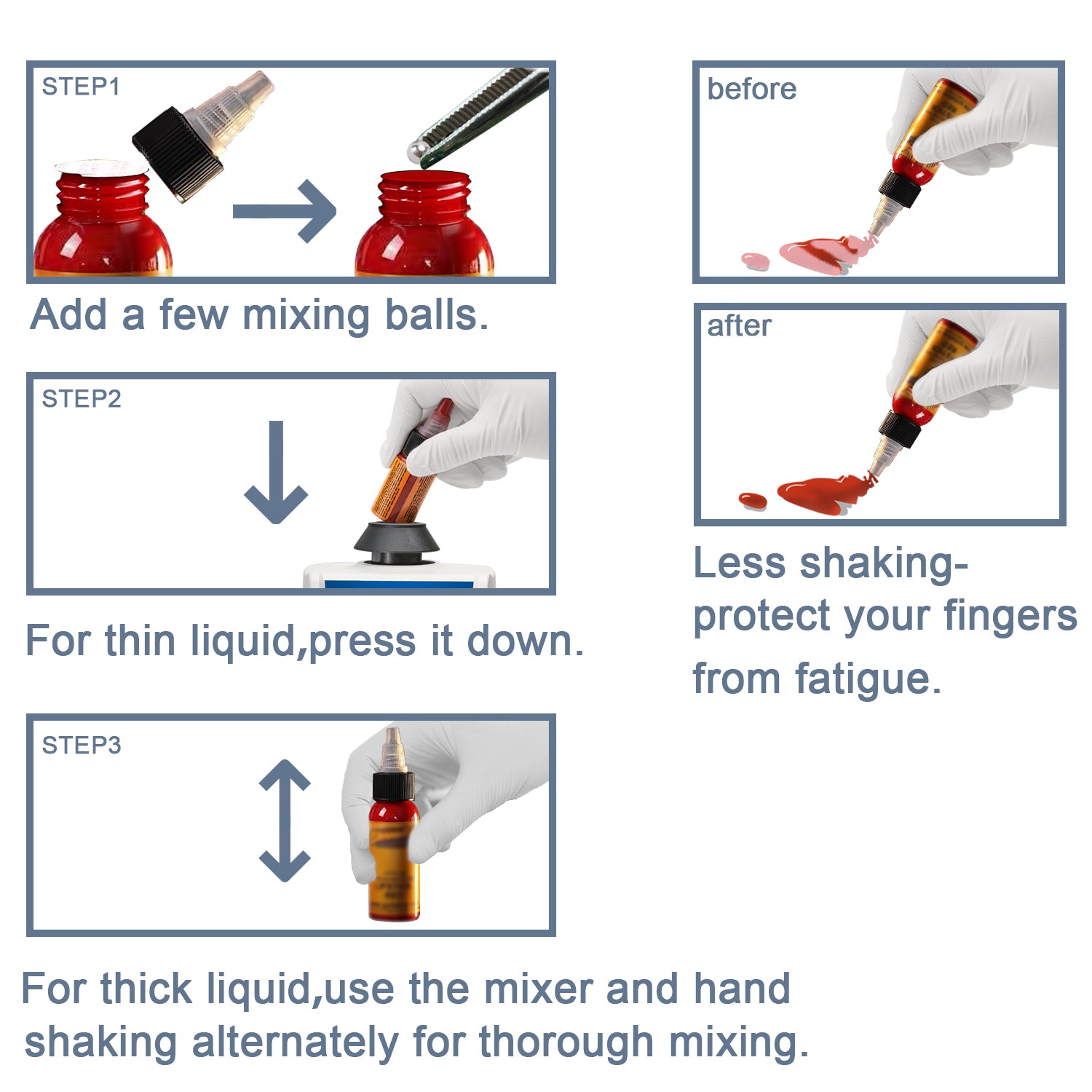 STEP1

Add a few mixing balls.

STEP2

For thin liquid,press it down.

STEP3

For thick liquid,use the mixer and hand shaking alternately for thorough mixing.

before

after

Less shaking-protect your fingers from fatigue.